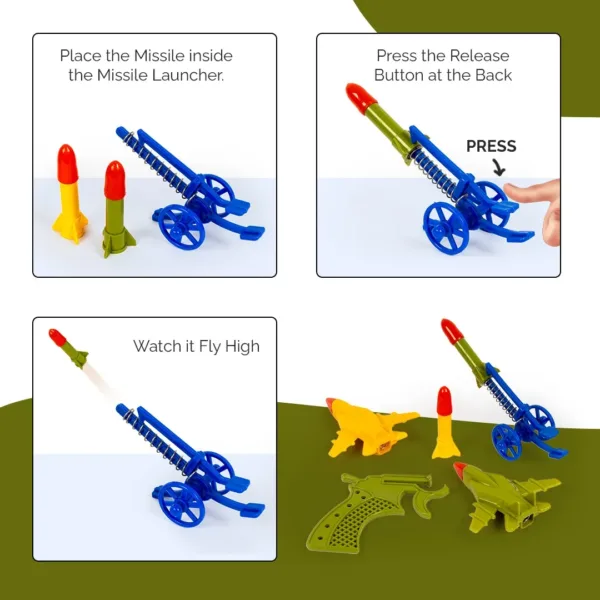 Place the Missile inside the Missile Launcher.

Press the Release Button at the Back

PRESS

Watch it Fly High